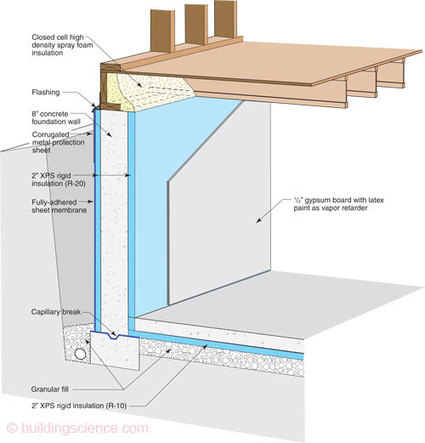 Closed cell high density spray foam insulation

Flashing

8" concrete foundation wall

Corrugated metal protection sheet

2" XPS rigid insulation (R-20)

Fully-adhered sheet membrane

$\frac{1}{2}$" gypsum board with latex paint as vapor retarder

Capillary break

Granular fill

2" XPS rigid insulation (R-10)

© buildingscience.com